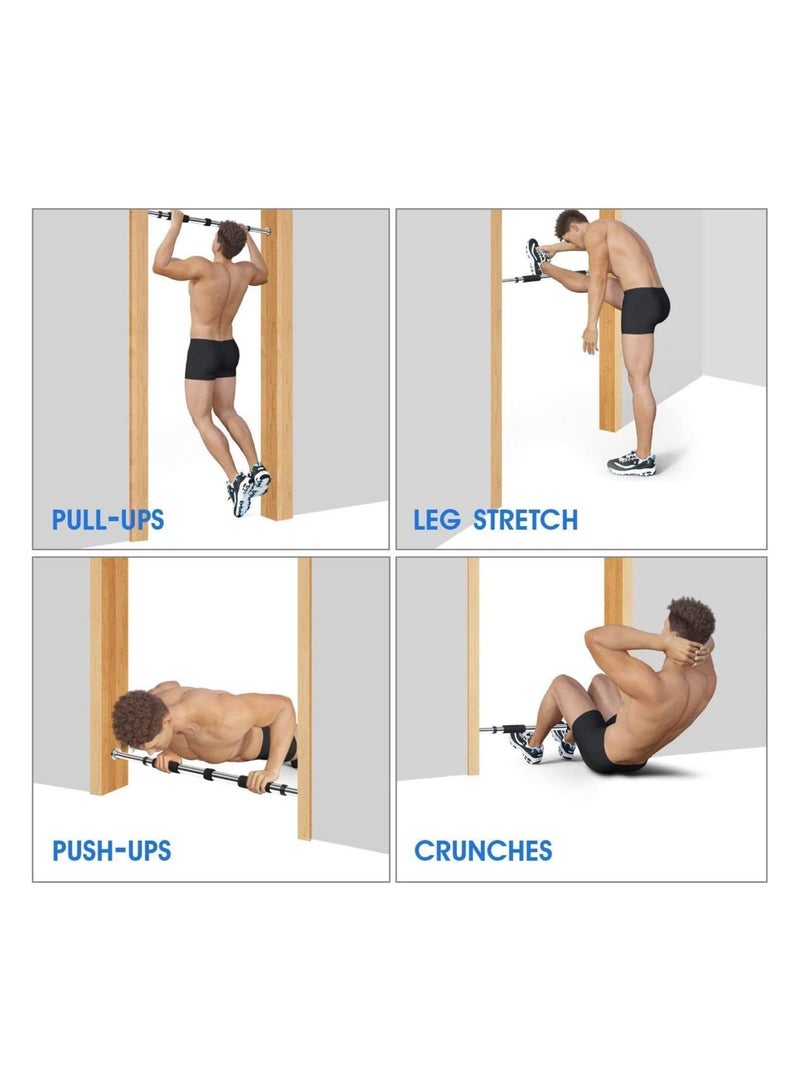 PULL-UPS

LEG STRETCH

PUSH-UPS

CRUNCHES